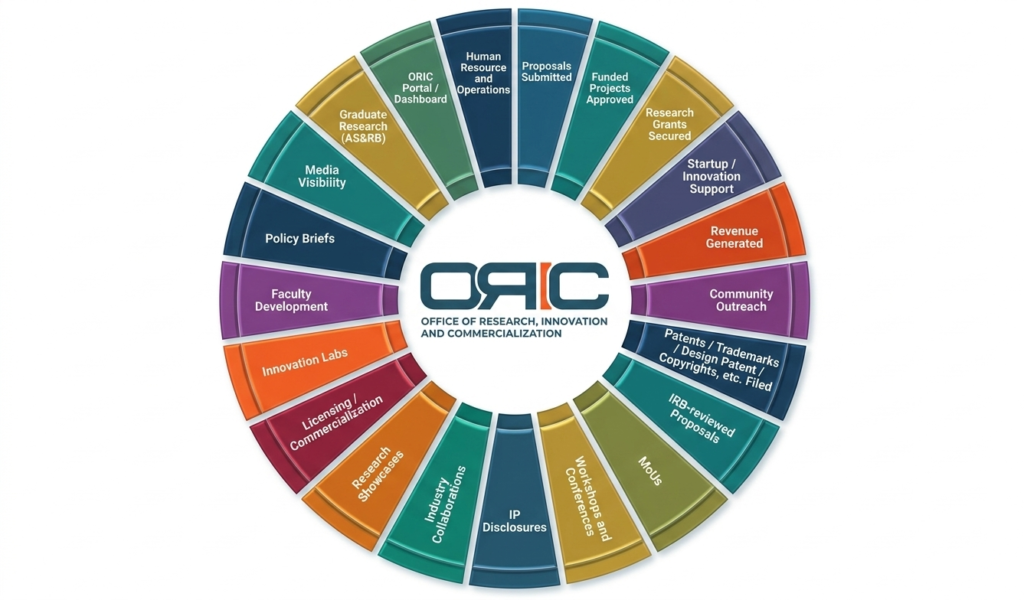 ORIC

OFFICE OF RESEARCH, INNOVATION AND COMMERCIALIZATION

Proposals Submitted

Funded Projects Approved

Research Grants Secured

Startup / Innovation Support

Revenue Generated

Community Outreach

Patents / Trademarks / Design Patent / Copyrights, etc. Filed

IRB-reviewed Proposals

MoUs

Workshops and Conferences

IP Disclosures

Industry Collaborations

Research Showcases

Licensing / Commercialization

Innovation Labs

Faculty Development

Policy Briefs

Media Visibility

Graduate Research (AS&RB)

ORIC Portal / Dashboard

Human Resource and Operations